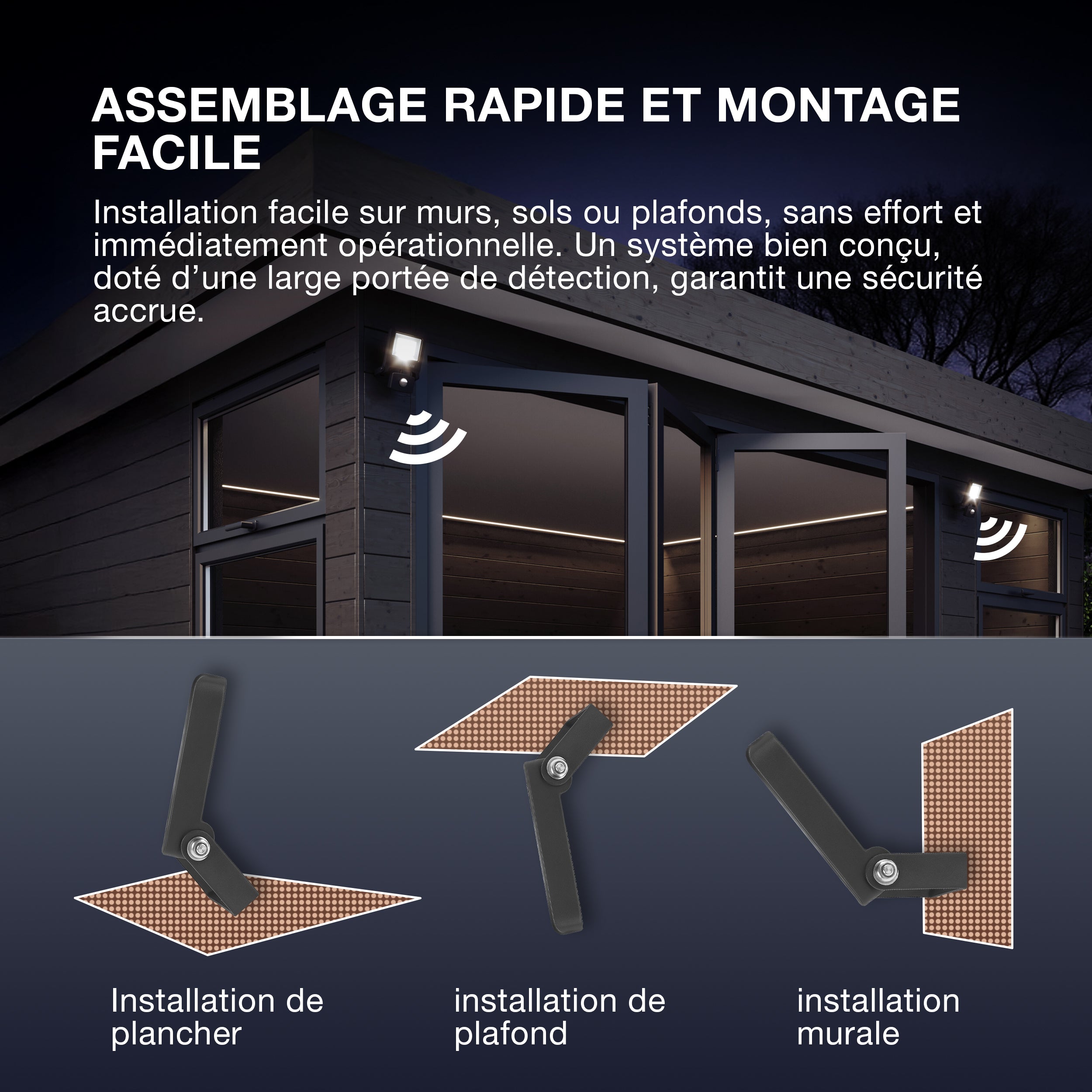 ASSEMBLAGE RAPIDE ET MONTAGE FACILE

Installation facile sur murs, sols ou plafonds, sans effort et immédiatement opérationnelle. Un système bien conçu, doté d'une large portée de détection, garantit une sécurité accrue.

Installation de plancher

installation de plafond

installation murale