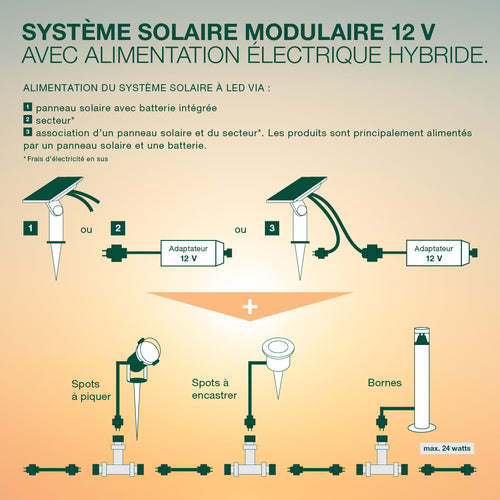 SYSTÈME SOLAIRE MODULAIRE 12 V
AVEC ALIMENTATION ÉLECTRIQUE HYBRIDE.

ALIMENTATION DU SYSTÈME SOLAIRE À LED VIA :

1 panneau solaire avec batterie intégrée
2 secteur*
3 association d'un panneau solaire et du secteur*. Les produits sont principalement alimentés par un panneau solaire et une batterie.

*Frais d'électricité en sus

1 ou 2 Adaptateur 12 V ou 3 Adaptateur 12 V

+

Spots à piquer

Spots à encastrer

Bornes

max. 24 watts